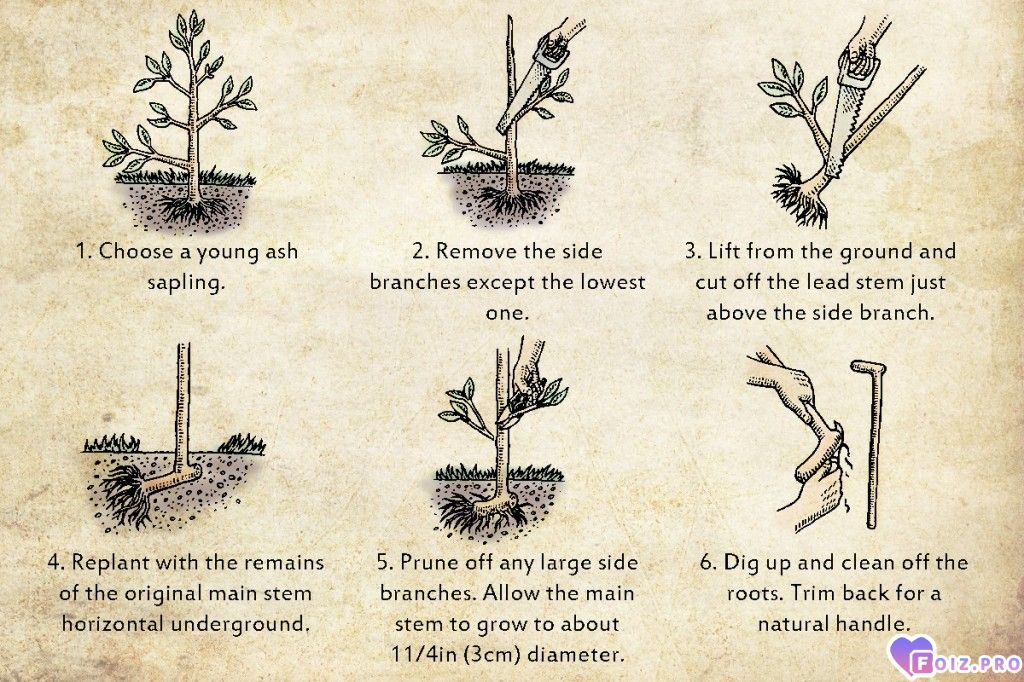 1. Choose a young ash sapling.

2. Remove the side branches except the lowest one.

3. Lift from the ground and cut off the lead stem just above the side branch.

4. Replant with the remains of the original main stem horizontal underground.

5. Prune off any large side branches. Allow the main stem to grow to about 11/4in (3cm) diameter.

6. Dig up and clean off the roots. Trim back for a natural handle.

FOIZ.PRO